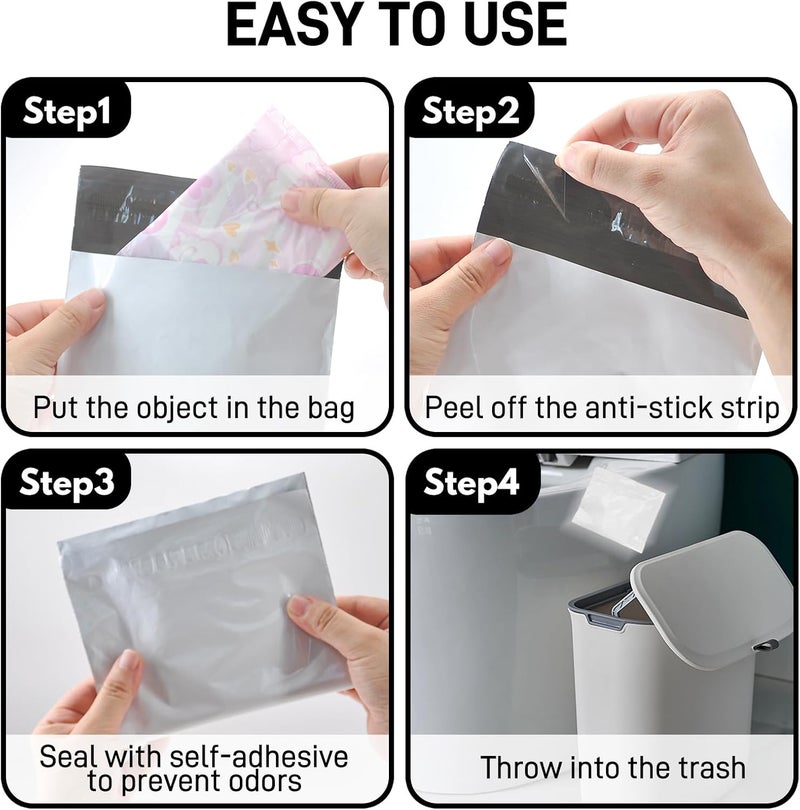 EASY TO USE

Step1

Put the object in the bag

Step2

Peel off the anti-stick strip

Step3

Seal with self-adhesive to prevent odors

Step4

Throw into the trash